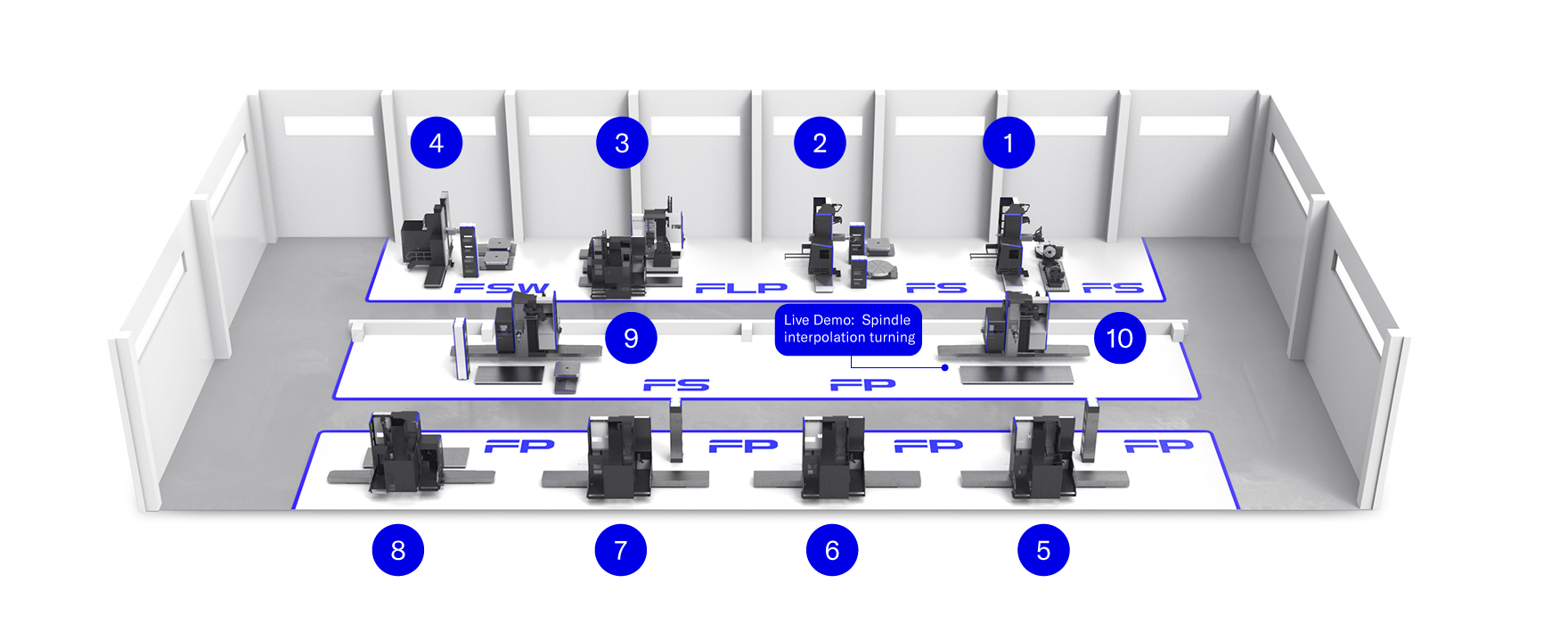 4
3
2
1
FSW
FLP
FS
FS
9
Live Demo: Spindle interpolation turning
10
FS
FP
FP
FP
FP
FP
8
7
6
5